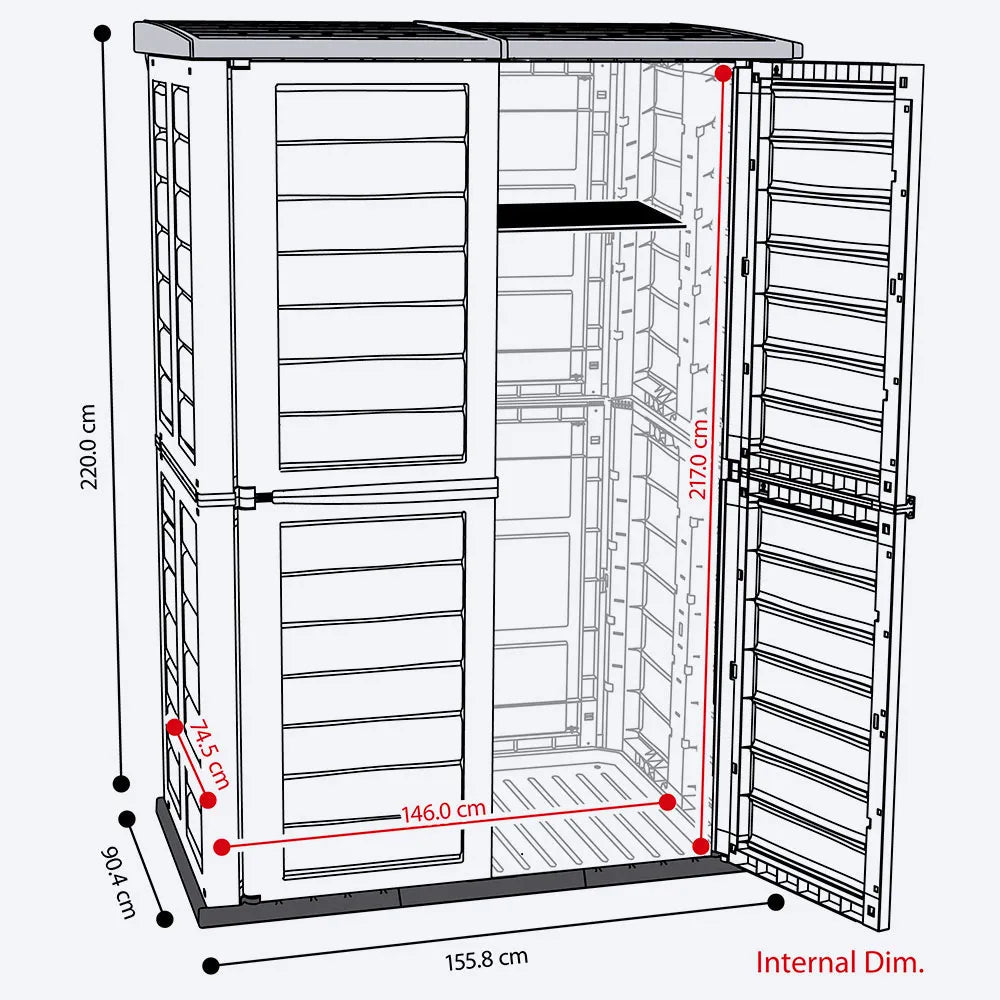 220.0 cm
217.0 cm
74.5 cm
146.0 cm
90.4 cm
155.8 cm
Internal Dim.