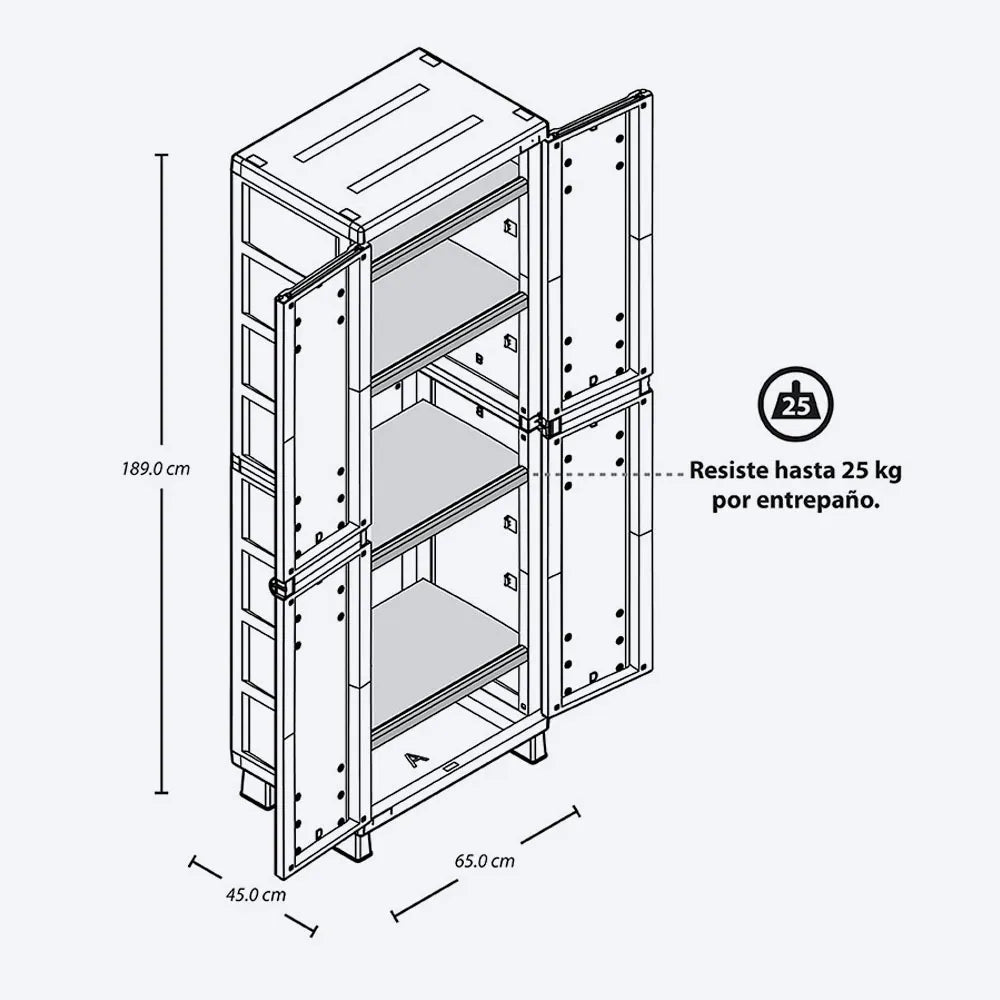 189.0 cm

25

Resiste hasta 25 kg por entrepaño.

A

65.0 cm

45.0 cm